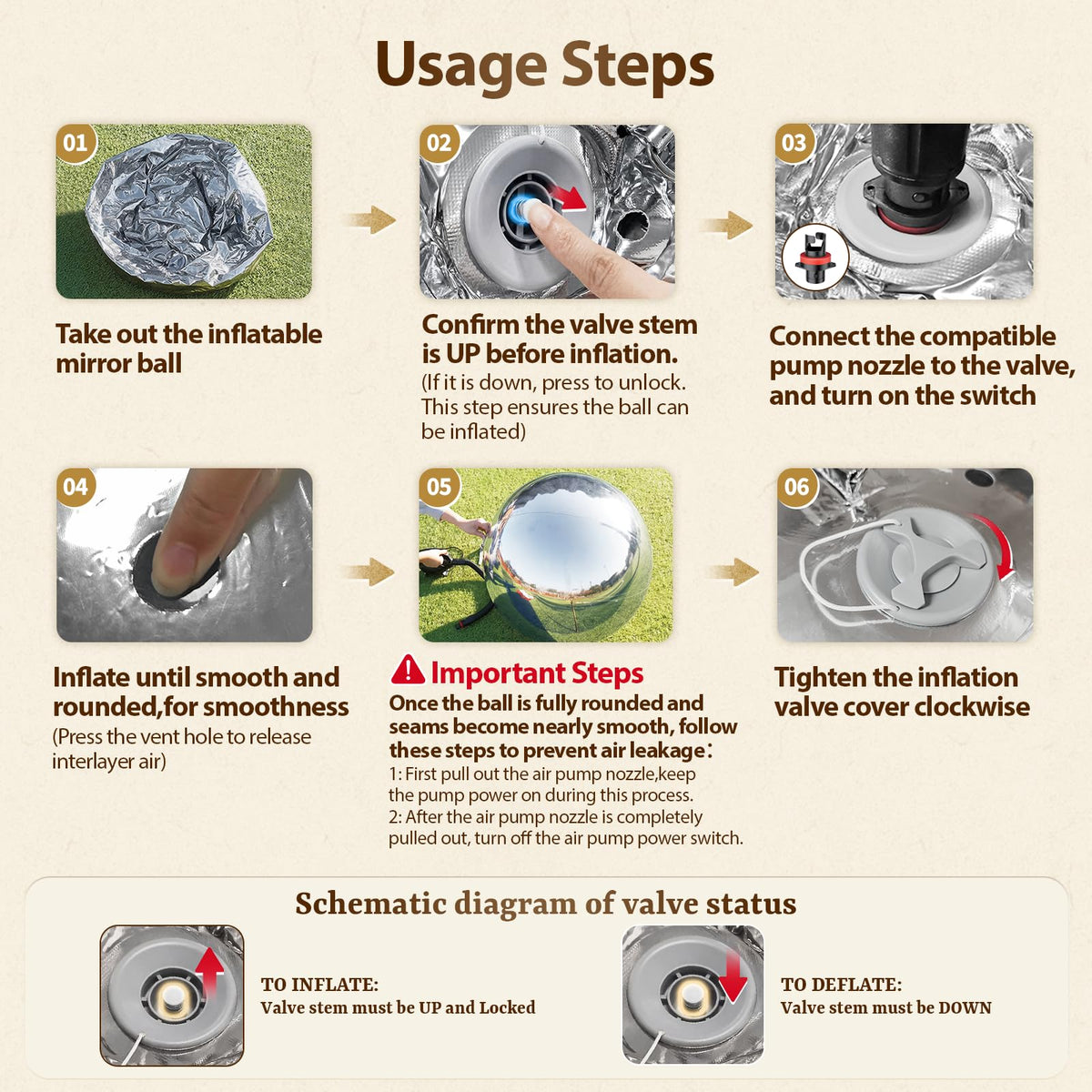 Usage Steps

01

Take out the inflatable mirror ball

02

Confirm the valve stem is UP before inflation.
(If it is down, press to unlock. This step ensures the ball can be inflated)

03

Connect the compatible pump nozzle to the valve, and turn on the switch

04

Inflate until smooth and rounded,for smoothness
(Press the vent hole to release interlayer air)

05

Important Steps
Once the ball is fully rounded and seams become nearly smooth, follow these steps to prevent air leakage:
1: First pull out the air pump nozzle,keep the pump power on during this process.
2: After the air pump nozzle is completely pulled out, turn off the air pump power switch.

06

Tighten the inflation valve cover clockwise

Schematic diagram of valve status

TO INFLATE:
Valve stem must be UP and Locked

TO DEFLATE:
Valve stem must be DOWN