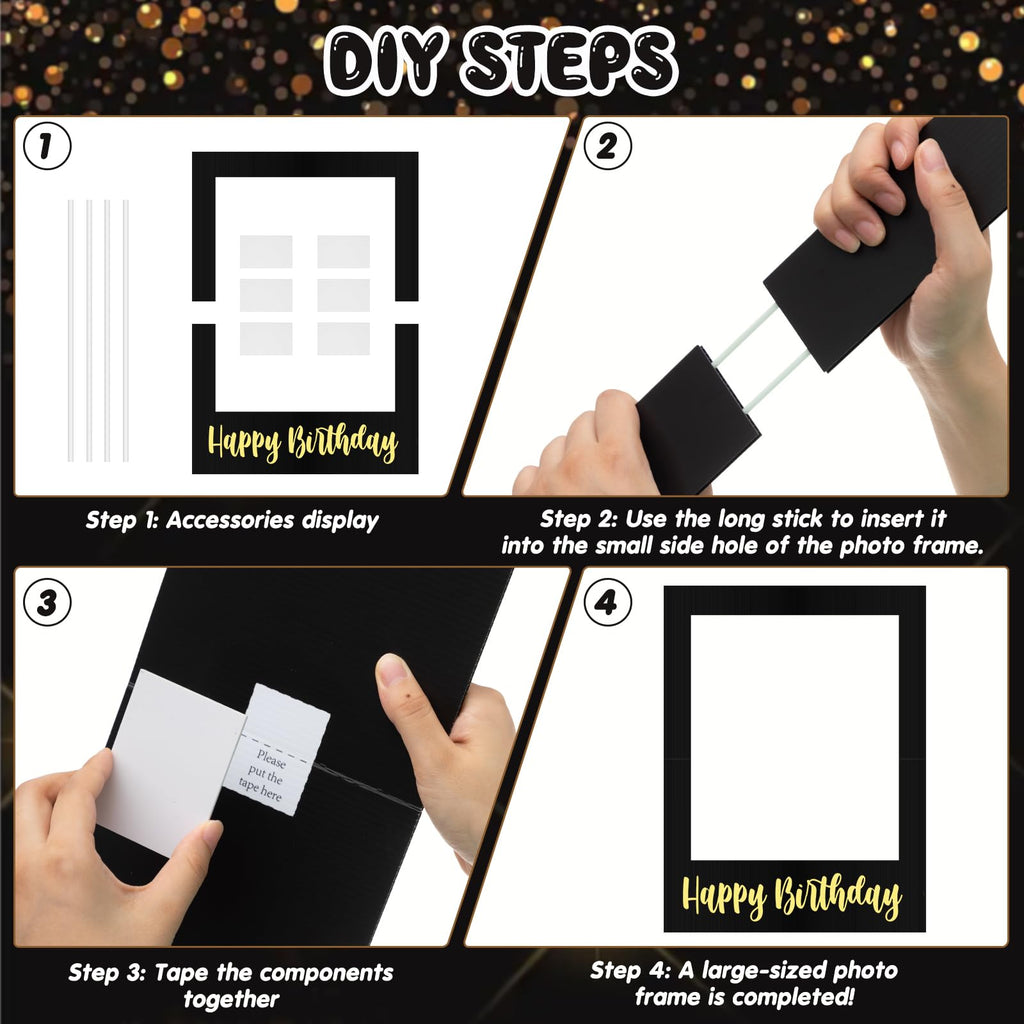 DIY STEPS

1

Happy Birthday

Step 1: Accessories display

2

Step 2: Use the long stick to insert it into the small side hole of the photo frame.

3

Please put the tape here

Step 3: Tape the components together

4

Happy Birthday

Step 4: A large-sized photo frame is completed!