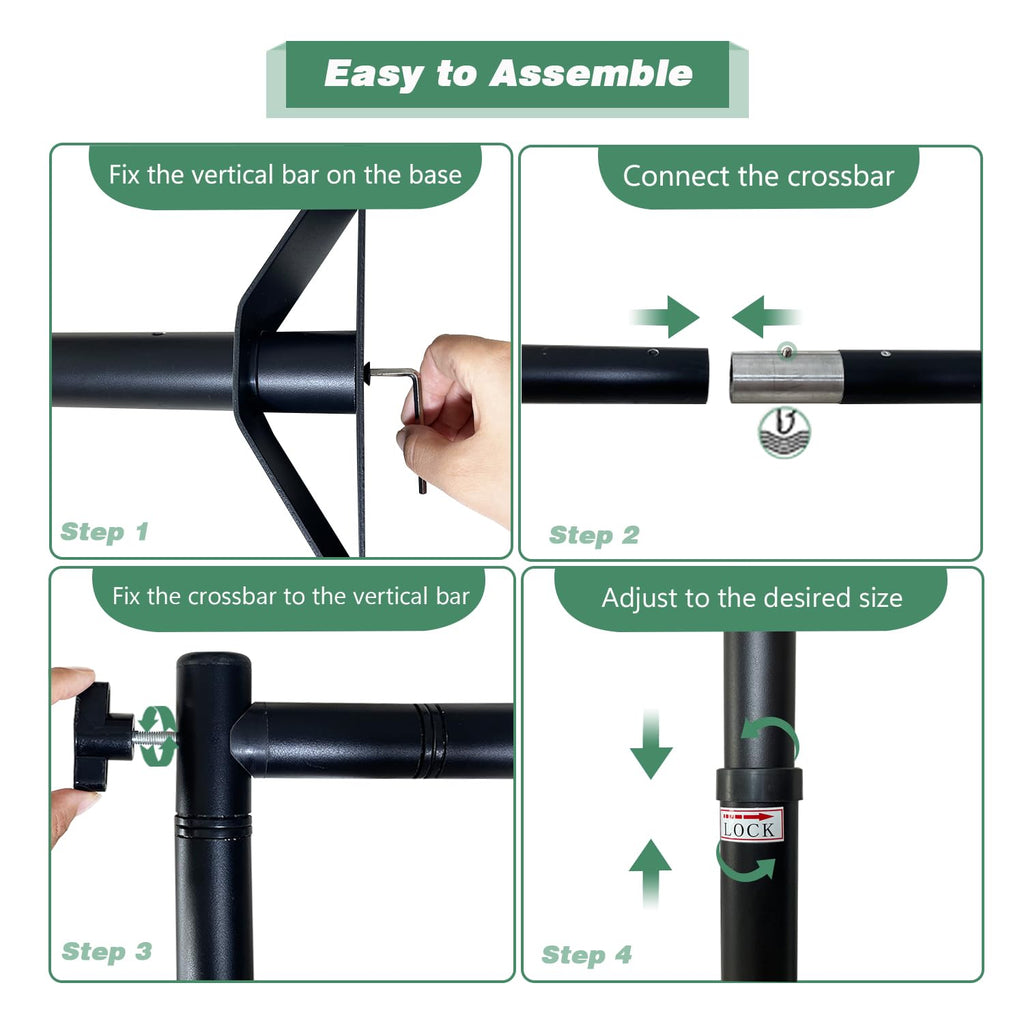 Easy to Assemble

Fix the vertical bar on the base

Step 1

Connect the crossbar

Step 2

Fix the crossbar to the vertical bar

Step 3

Adjust to the desired size

LOCK

Step 4